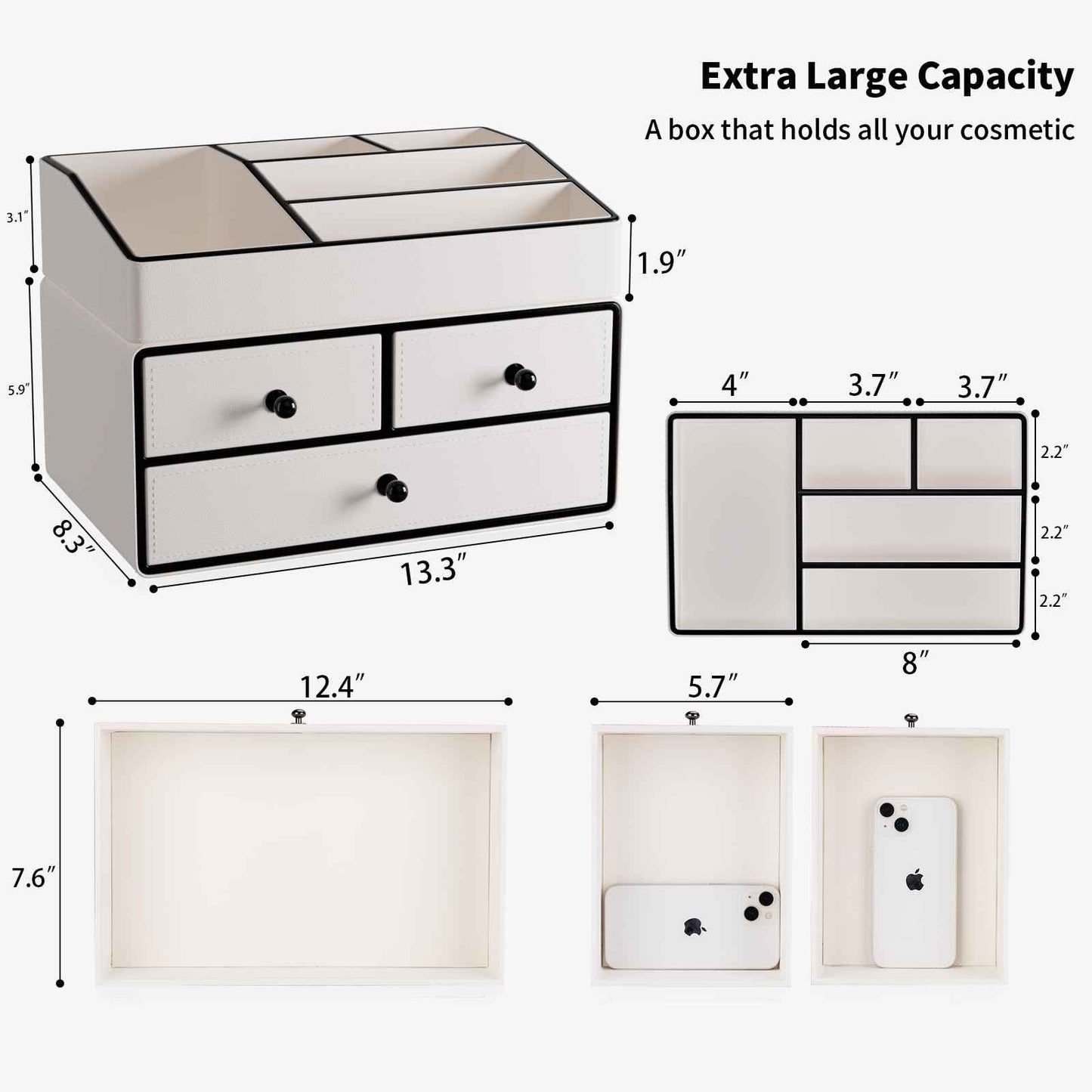 Extra Large Capacity

A box that holds all your cosmetic

3.1″

1.9″

5.9″

8.3″

13.3″

4″

3.7″

3.7″

2.2″

2.2″

2.2″

8″

12.4″

5.7″

7.6″