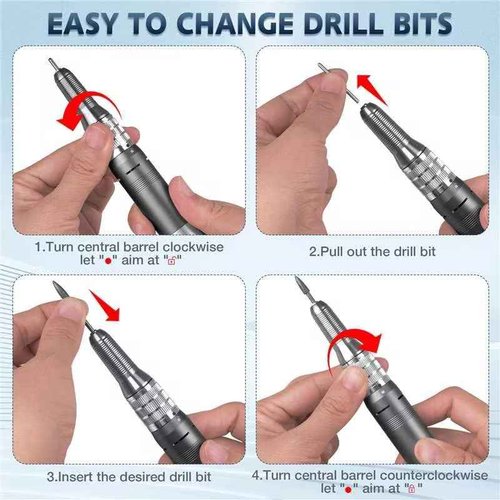 EASY TO CHANGE DRILL BITS

1.Turn central barrel clockwise let "●" aim at "🔓"

2.Pull out the drill bit

3.Insert the desired drill bit

4.Turn central barrel counterclockwise let "●" aim at "🔒"