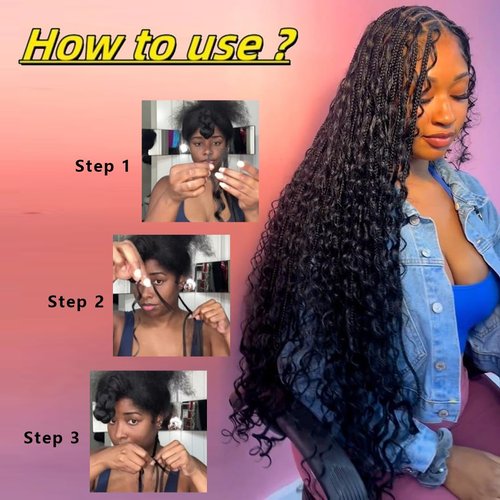 How to use ?

Step 1

Step 2

Step 3