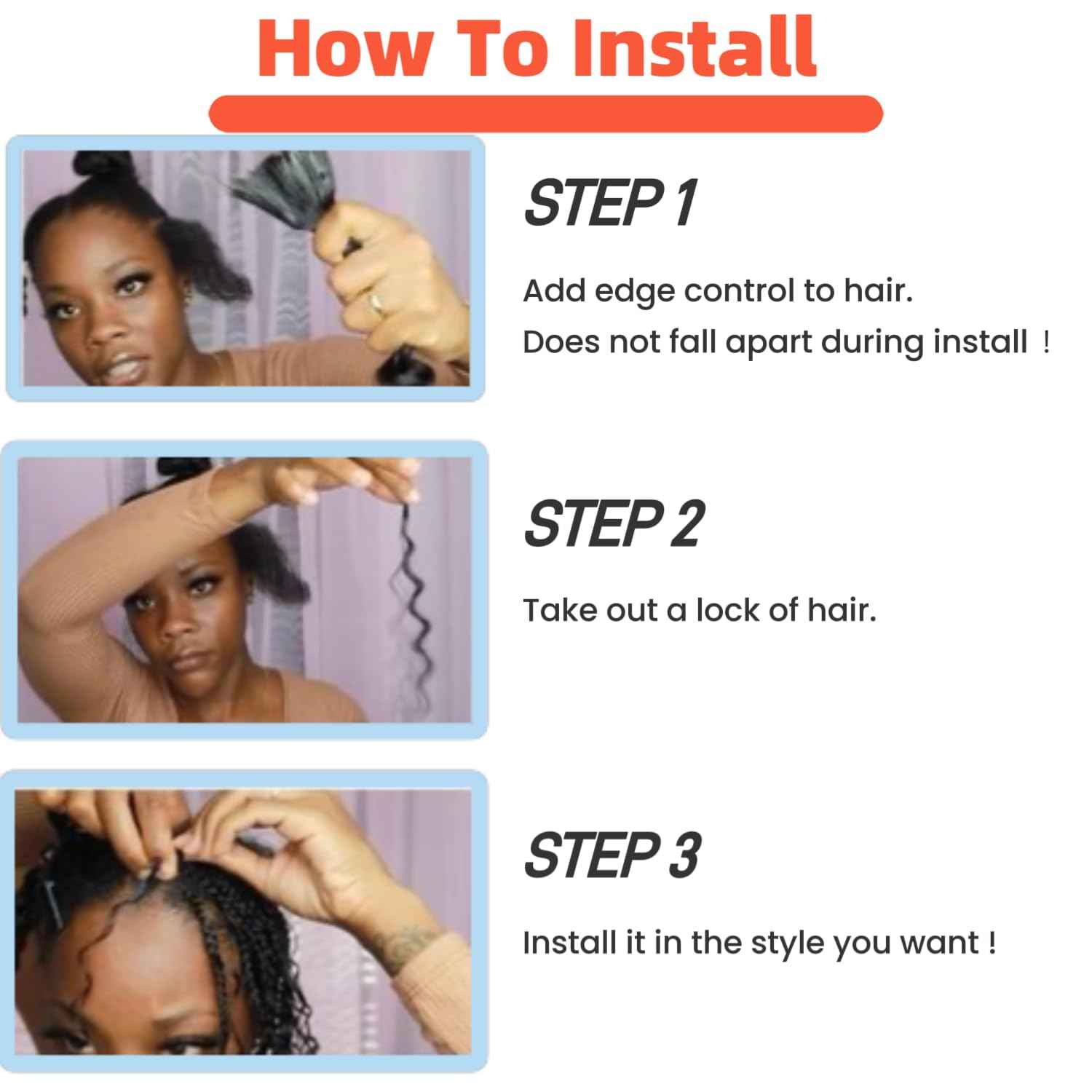 How To Install

STEP 1

Add edge control to hair.
Does not fall apart during install ！

STEP 2

Take out a lock of hair.

STEP 3

Install it in the style you want !