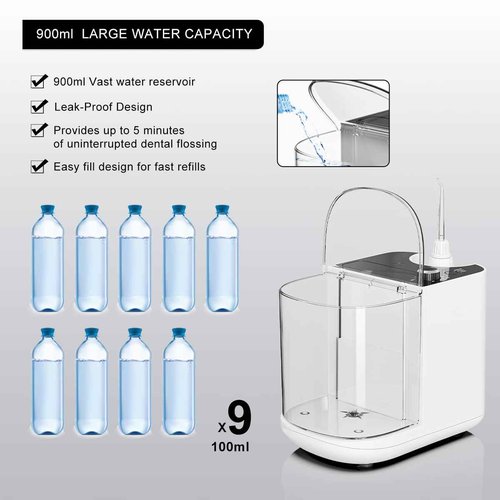 900ml LARGE WATER CAPACITY

900ml Vast water reservoir

Leak-Proof Design

Provides up to 5 minutes of uninterrupted dental flossing

Easy fill design for fast refills

x9
100ml