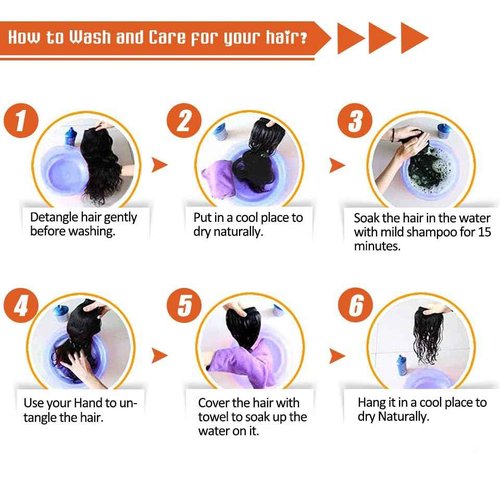 How to Wash and Care for your hair?

1

Detangle hair gently before washing.

2

Put in a cool place to dry naturally.

3

Soak the hair in the water with mild shampoo for 15 minutes.

4

Use your Hand to untangle the hair.

5

Cover the hair with towel to soak up the water on it.

6

Hang it in a cool place to dry Naturally.