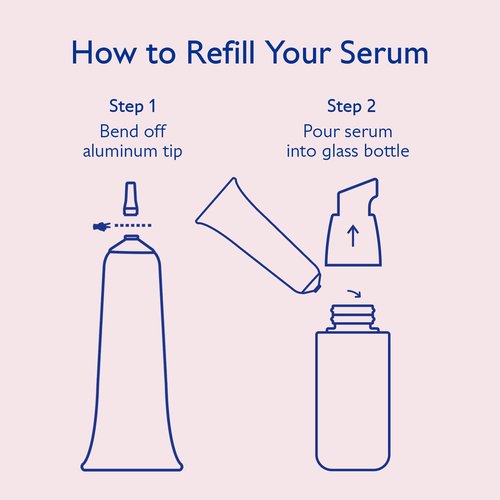 How to Refill Your Serum

Step 1
Bend off aluminum tip

Step 2
Pour serum into glass bottle