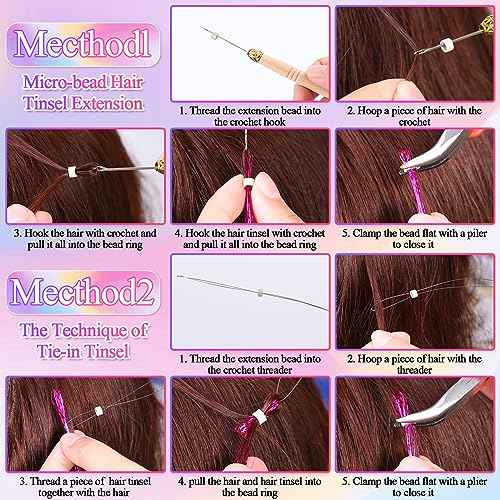 Mecthod1

Micro-bead Hair Tinsel Extension

1. Thread the extension bead into the crochet hook

2. Hoop a piece of hair with the crochet

3. Hook the hair with crochet and pull it all into the bead ring

4. Hook the hair tinsel with crochet and pull it all into the bead ring

5. Clamp the bead flat with a piler to close it

Mecthod2

The Technique of Tie-in Tinsel

1. Thread the extension bead into the crochet threader

2. Hoop a piece of hair with the threader

3. Thread a piece of hair tinsel together with the hair

4. pull the hair and hair tinsel into the bead ring

5. Clamp the bead flat with a plier to close it