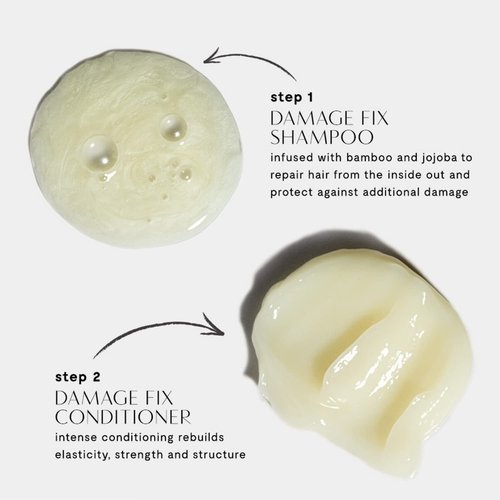 step 1
DAMAGE FIX SHAMPOO

infused with bamboo and jojoba to repair hair from the inside out and protect against additional damage

step 2
DAMAGE FIX CONDITIONER

intense conditioning rebuilds elasticity, strength and structure