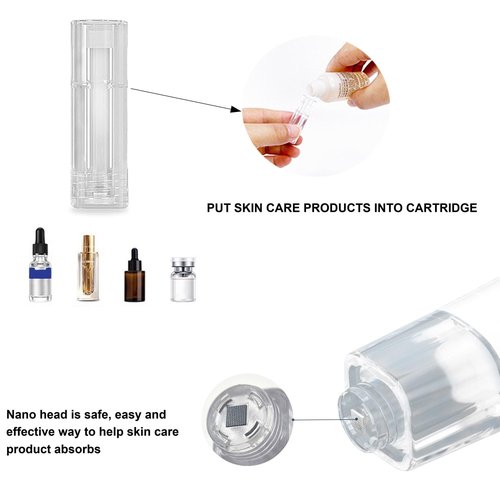 PUT SKIN CARE PRODUCTS INTO CARTRIDGE

Nano head is safe, easy and effective way to help skin care product absorbs