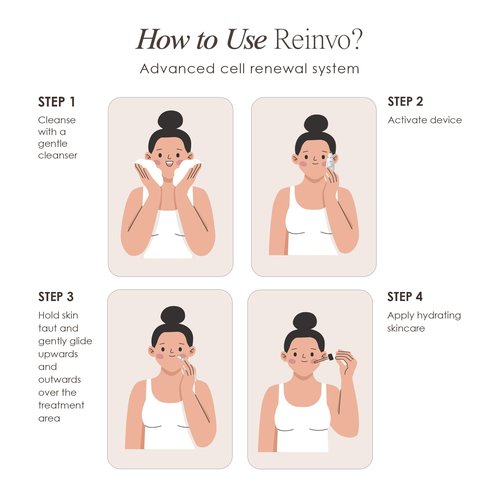 How to Use Reinvo?

Advanced cell renewal system

STEP 1

Cleanse with a gentle cleanser

STEP 2

Activate device

STEP 3

Hold skin taut and gently glide upwards and outwards over the treatment area

STEP 4

Apply hydrating skincare