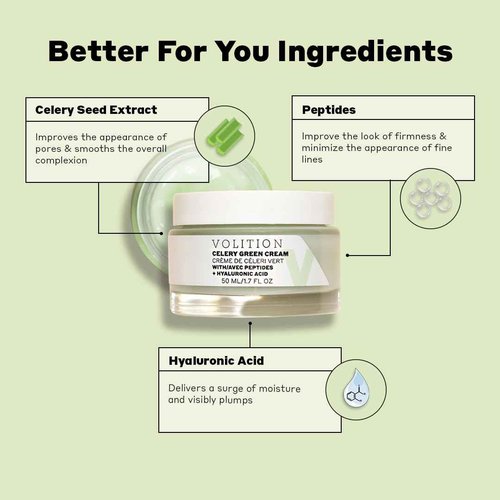 Better For You Ingredients

Celery Seed Extract

Improves the appearance of pores & smooths the overall complexion

Peptides

Improve the look of firmness & minimize the appearance of fine lines

VOLITION
CELERY GREEN CREAM
CRÈME DE CÉLERI VERT
WITH/AVEC PEPTIDES
+ HYALURONIC ACID
50 ML/1.7 FL OZ

Hyaluronic Acid

Delivers a surge of moisture and visibly plumps