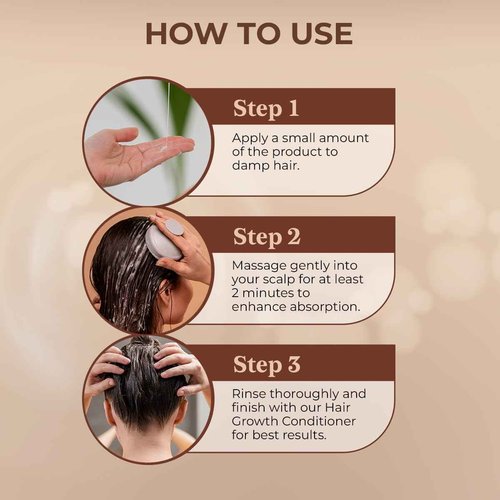 HOW TO USE

Step 1

Apply a small amount of the product to damp hair.

Step 2

Massage gently into your scalp for at least 2 minutes to enhance absorption.

Step 3

Rinse thoroughly and finish with our Hair Growth Conditioner for best results.