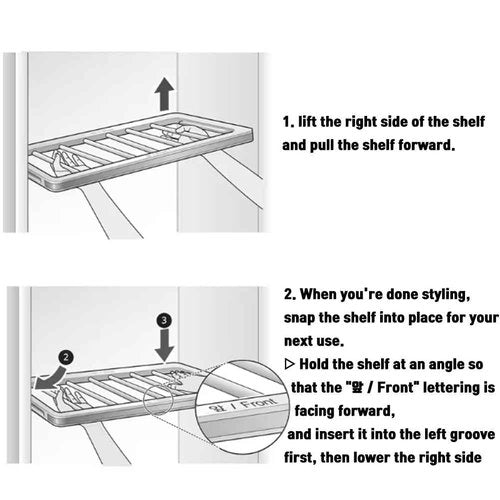 1. lift the right side of the shelf and pull the shelf forward.

3

2

앞 / Front

2. When you're done styling, snap the shelf into place for your next use.
▷ Hold the shelf at an angle so that the "앞 / Front" lettering is facing forward,
and insert it into the left groove first, then lower the right side