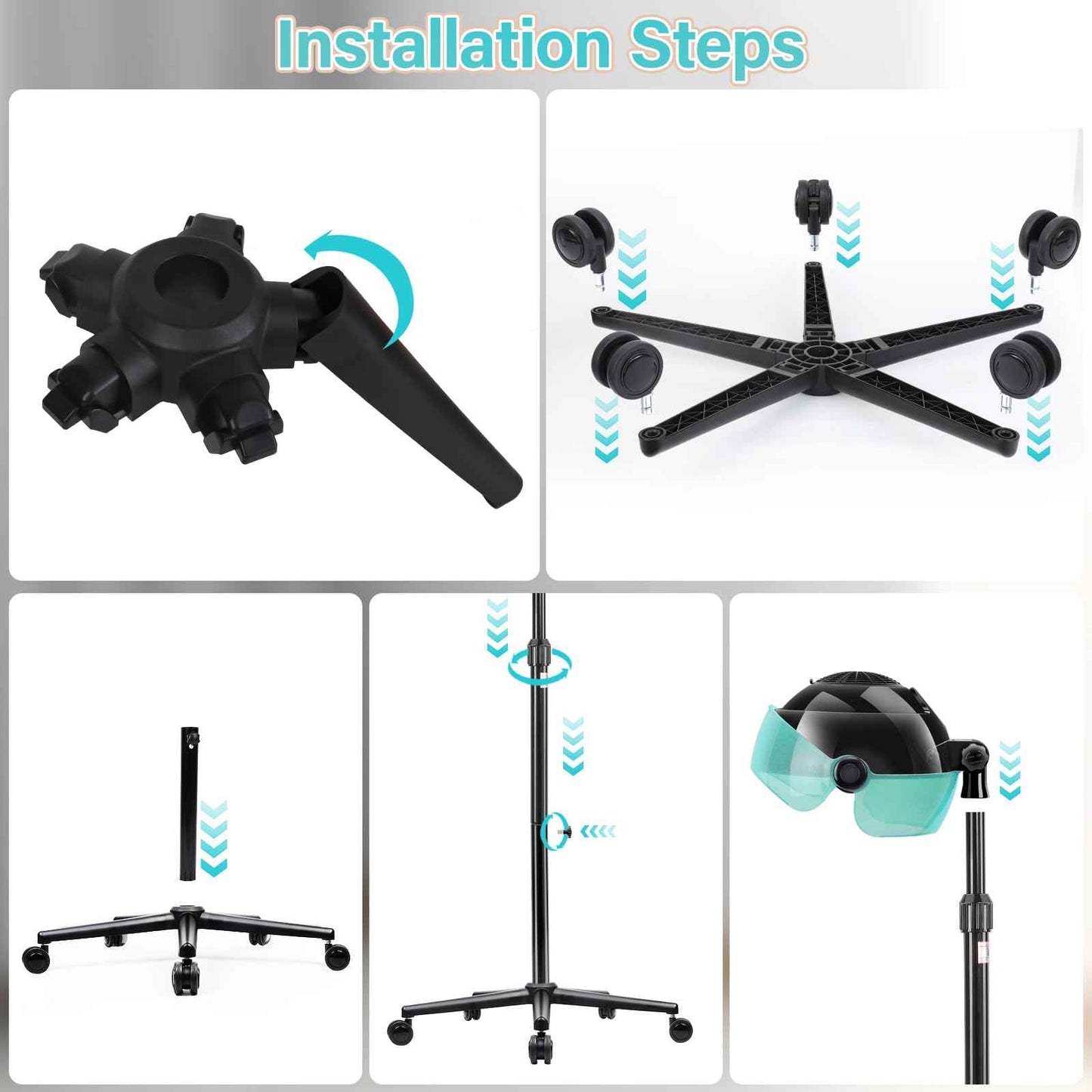 Installation Steps