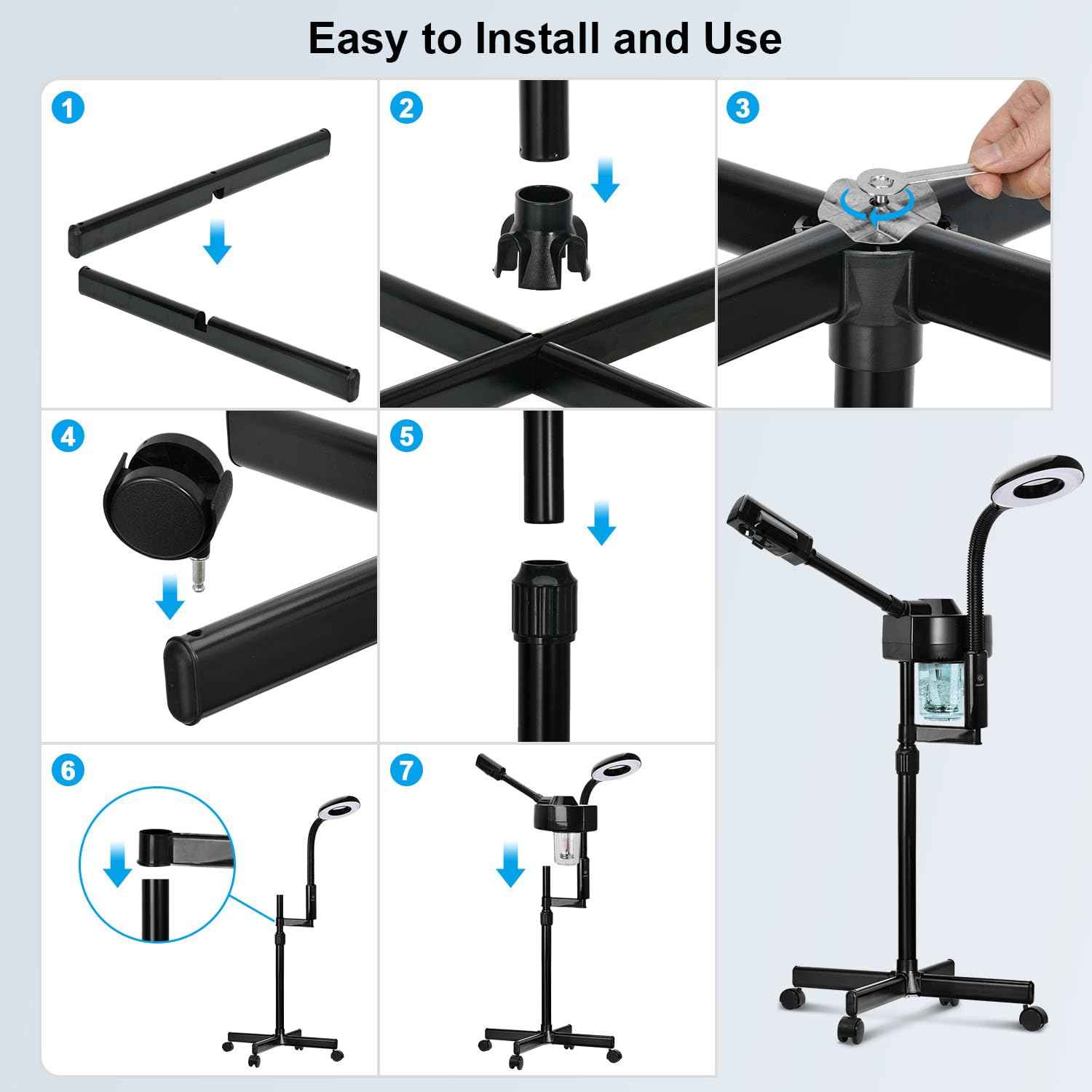 Easy to Install and Use

1

2

3

4

5

6

7