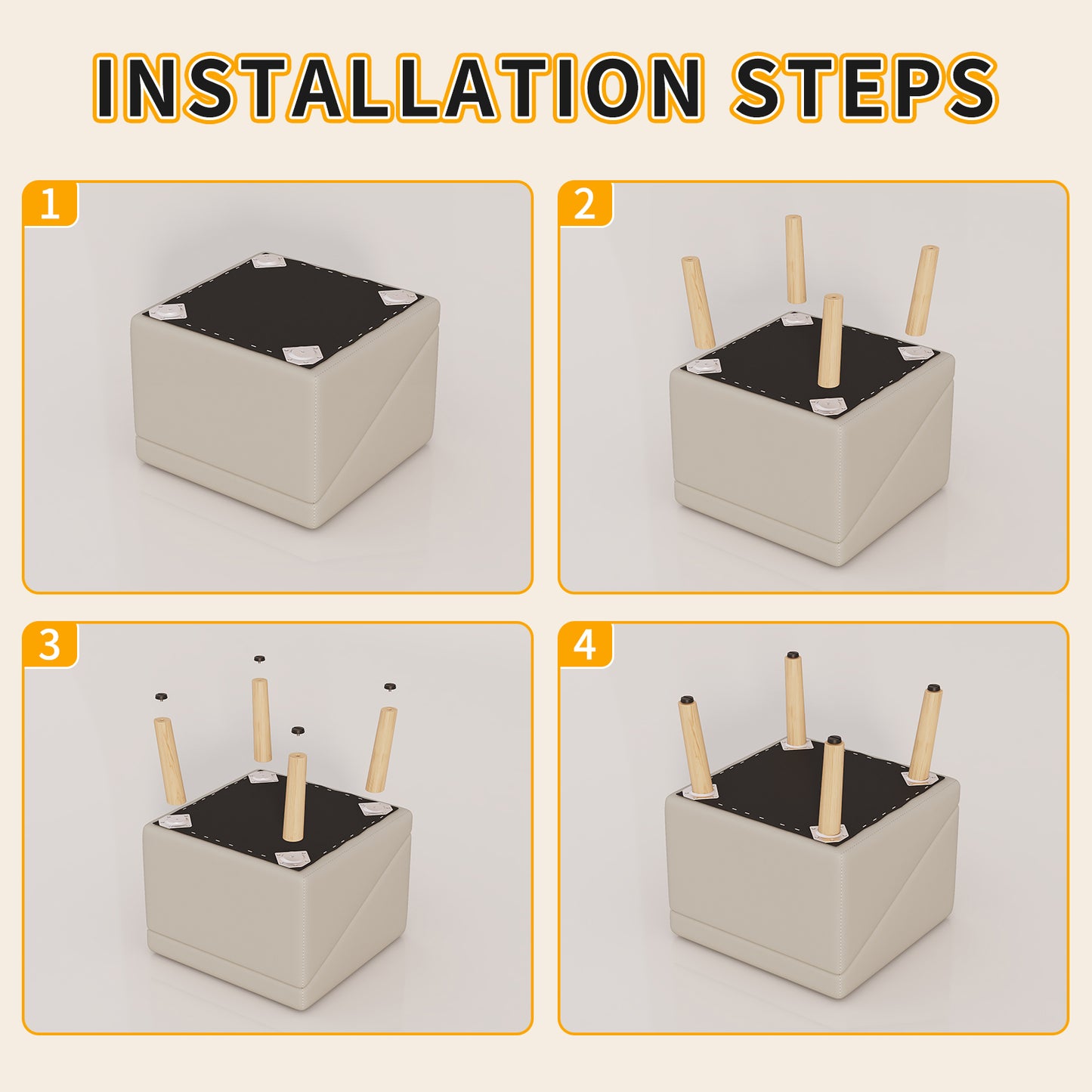 INSTALLATION STEPS

1

2

3

4