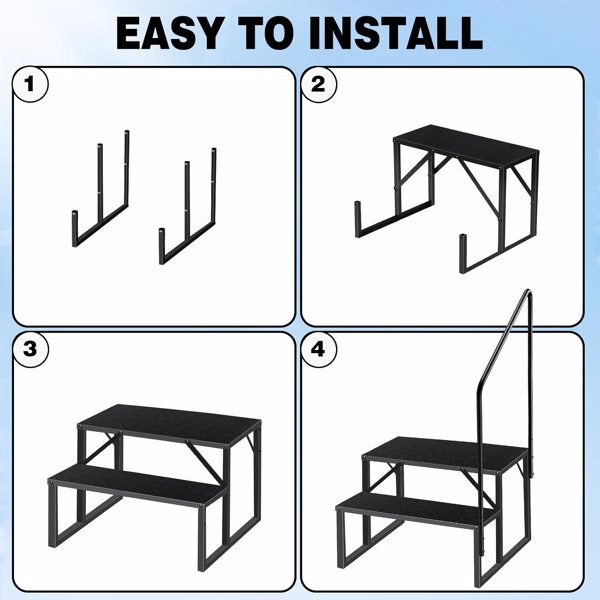 EASY TO INSTALL

1

2

3

4