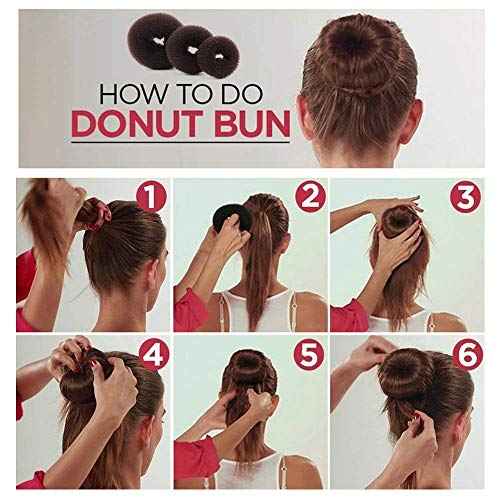 HOW TO DO
DONUT BUN

1
2
3
4
5
6