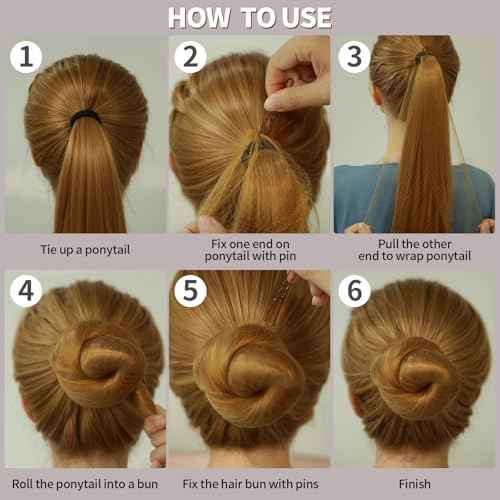 HOW TO USE

1

Tie up a ponytail

2

Fix one end on ponytail with pin

3

Pull the other end to wrap ponytail

4

Roll the ponytail into a bun

5

Fix the hair bun with pins

6

Finish