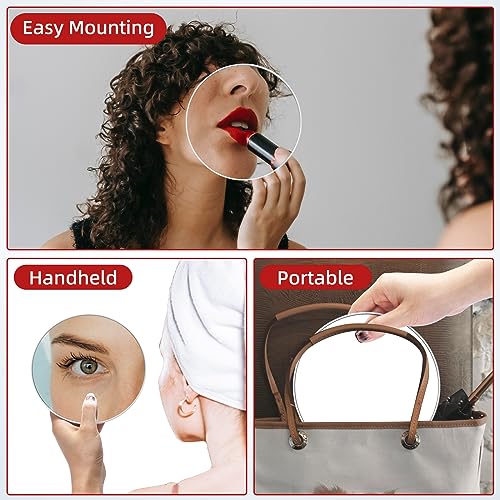 Easy Mounting

Handheld

Portable