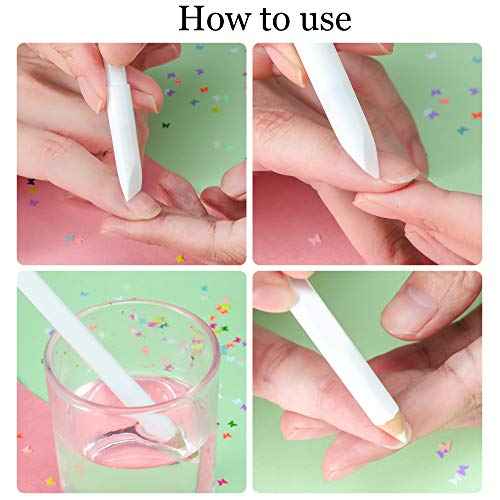 How to use