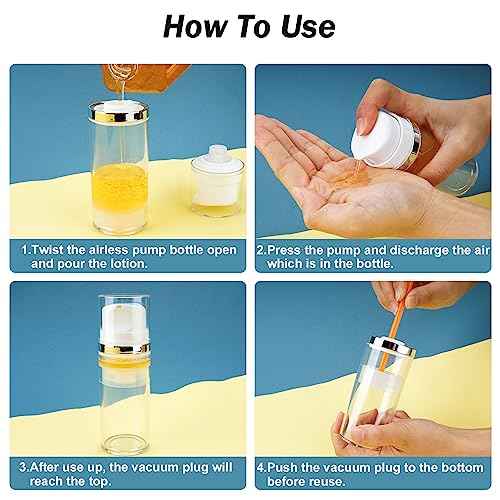 How To Use

1.Twist the airless pump bottle open and pour the lotion.

2.Press the pump and discharge the air which is in the bottle.

3.After use up, the vacuum plug will reach the top.

4.Push the vacuum plug to the bottom before reuse.