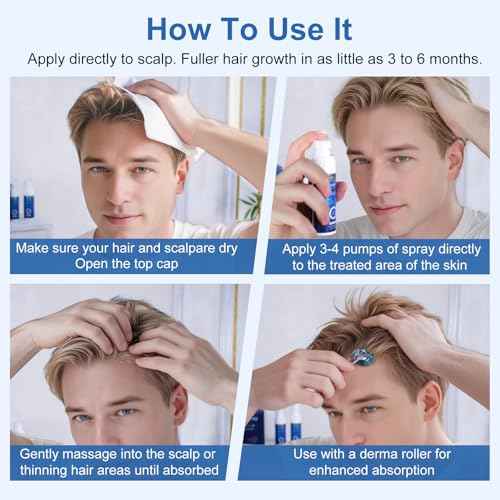 How To Use It

Apply directly to scalp. Fuller hair growth in as little as 3 to 6 months.

Make sure your hair and scalpare dry
Open the top cap

Apply 3-4 pumps of spray directly to the treated area of the skin

Gently massage into the scalp or thinning hair areas until absorbed

Use with a derma roller for enhanced absorption