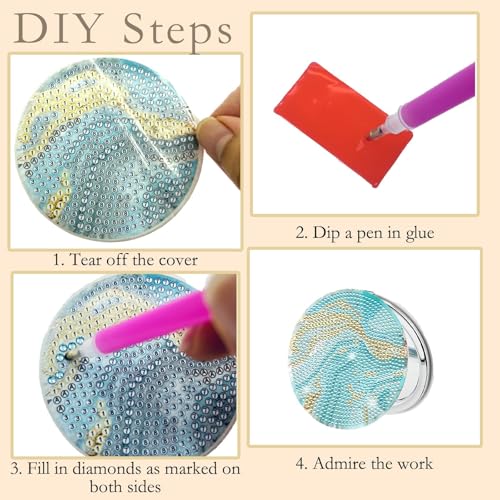 DIY Steps

1. Tear off the cover

2. Dip a pen in glue

3. Fill in diamonds as marked on both sides

4. Admire the work