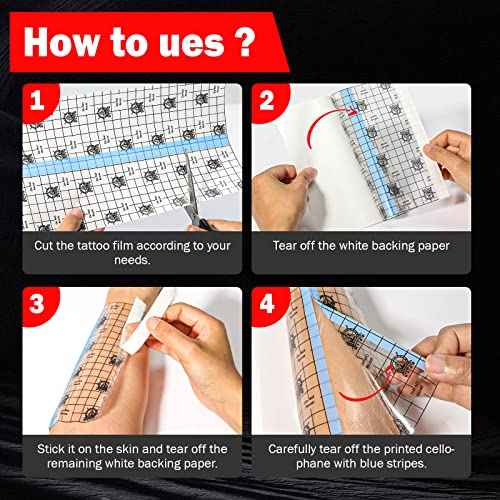 How to ues ?

1

Cut the tattoo film according to your needs.

2

Tear off the white backing paper

3

Stick it on the skin and tear off the remaining white backing paper.

4

Carefully tear off the printed cellophane with blue stripes.