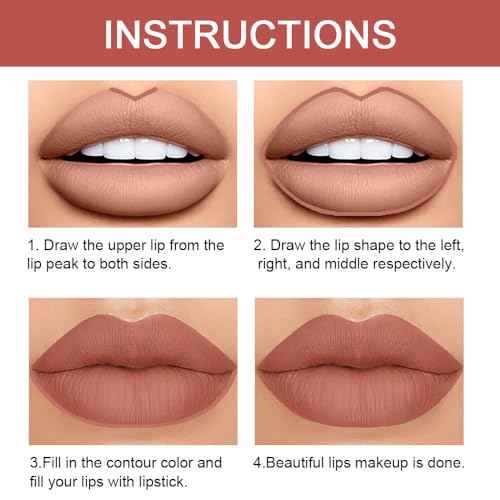 INSTRUCTIONS

1. Draw the upper lip from the lip peak to both sides.

2. Draw the lip shape to the left, right, and middle respectively.

3.Fill in the contour color and fill your lips with lipstick.

4.Beautiful lips makeup is done.