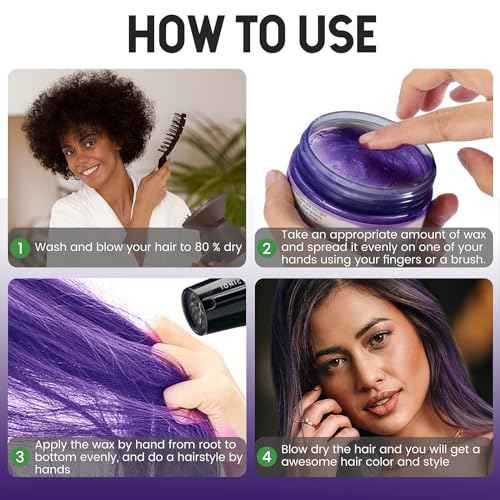 HOW TO USE

1 Wash and blow your hair to 80 % dry

2 Take an appropriate amount of wax and spread it evenly on one of your hands using your fingers or a brush.

3 Apply the wax by hand from root to bottom evenly, and do a hairstyle by hands

4 Blow dry the hair and you will get a awesome hair color and style