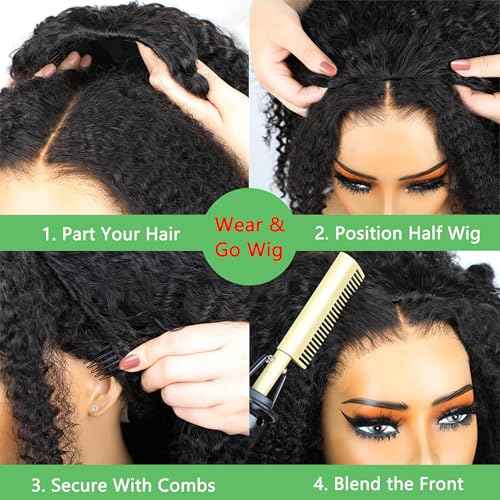 1. Part Your Hair

Wear & Go Wig

2. Position Half Wig

3. Secure With Combs

4. Blend the Front