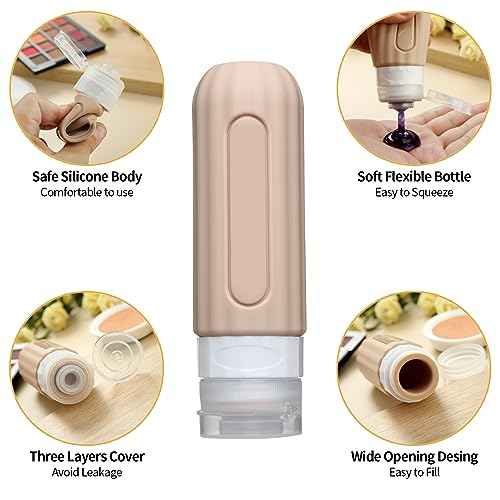 Safe Silicone Body
Comfortable to use

Soft Flexible Bottle
Easy to Squeeze

Three Layers Cover
Avoid Leakage

Wide Opening Desing
Easy to Fill