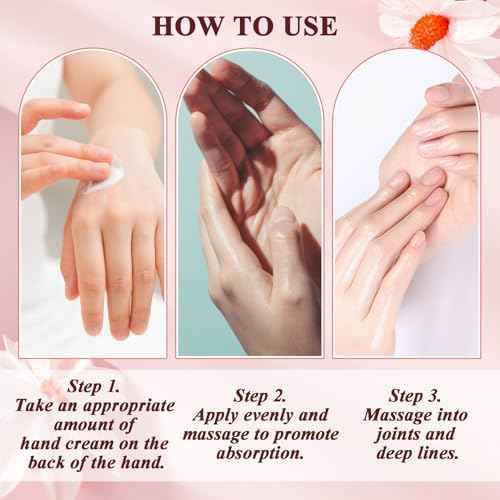 HOW TO USE

Step 1.
Take an appropriate amount of hand cream on the back of the hand.

Step 2.
Apply evenly and massage to promote absorption.

Step 3.
Massage into joints and deep lines.