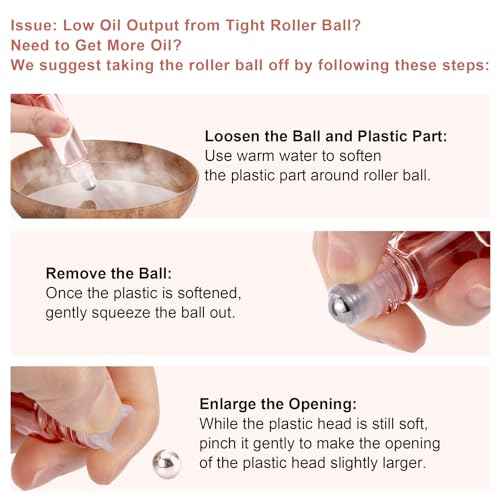 Issue: Low Oil Output from Tight Roller Ball?
Need to Get More Oil?
We suggest taking the roller ball off by following these steps:

Loosen the Ball and Plastic Part:
Use warm water to soften the plastic part around roller ball.

Remove the Ball:
Once the plastic is softened, gently squeeze the ball out.

Enlarge the Opening:
While the plastic head is still soft, pinch it gently to make the opening of the plastic head slightly larger.