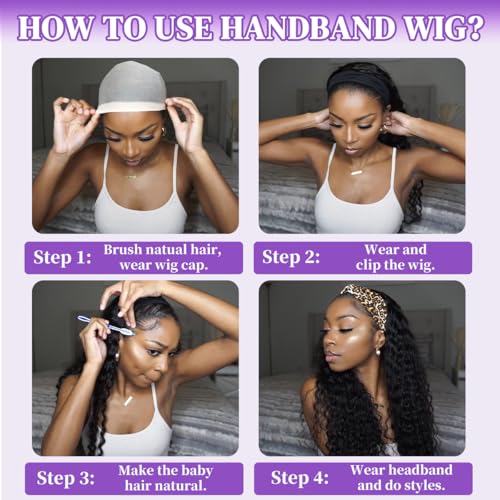 HOW TO USE HANDBAND WIG?

Step 1: Brush natual hair, wear wig cap.

Step 2: Wear and clip the wig.

Step 3: Make the baby hair natural.

Step 4: Wear headband and do styles.