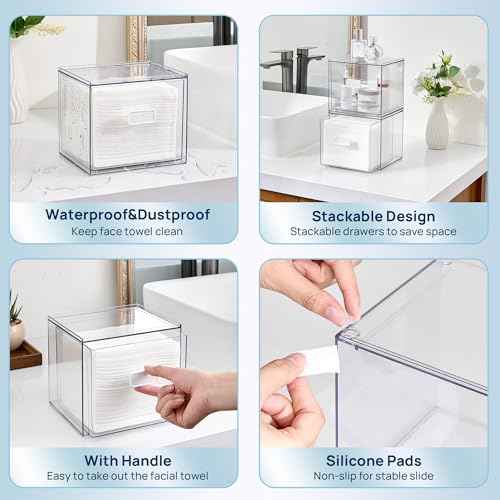 Waterproof&Dustproof
Keep face towel clean

Stackable Design
Stackable drawers to save space

With Handle
Easy to take out the facial towel

Silicone Pads
Non-slip for stable slide