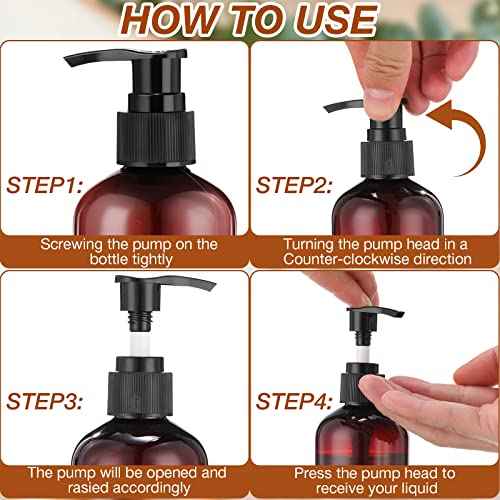 HOW TO USE

STEP1:

Screwing the pump on the bottle tightly

STEP2:

Turning the pump head in a Counter-clockwise direction

STEP3:

The pump will be opened and rasied accordingly

STEP4:

Press the pump head to receive your liquid