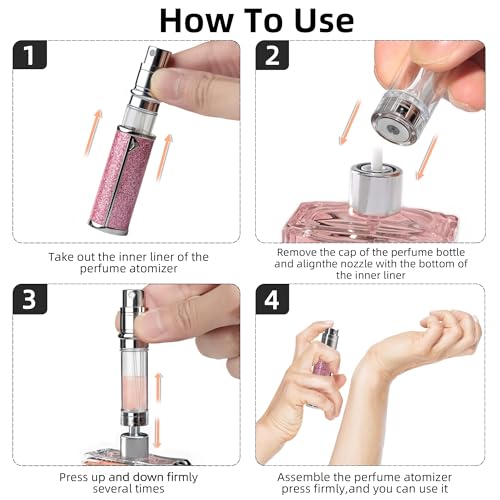 How To Use

1

Take out the inner liner of the perfume atomizer

2

Remove the cap of the perfume bottle and alignthe nozzle with the bottom of the inner liner

3

Press up and down firmly several times

4

Assemble the perfume atomizer press firmly,and you can use it