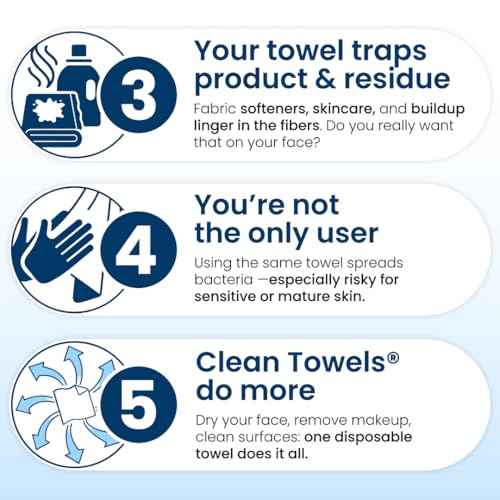 3

Your towel traps product & residue

Fabric softeners, skincare, and buildup linger in the fibers. Do you really want that on your face?

4

You're not the only user

Using the same towel spreads bacteria —especially risky for sensitive or mature skin.

5

Clean Towels® do more

Dry your face, remove makeup, clean surfaces: one disposable towel does it all.