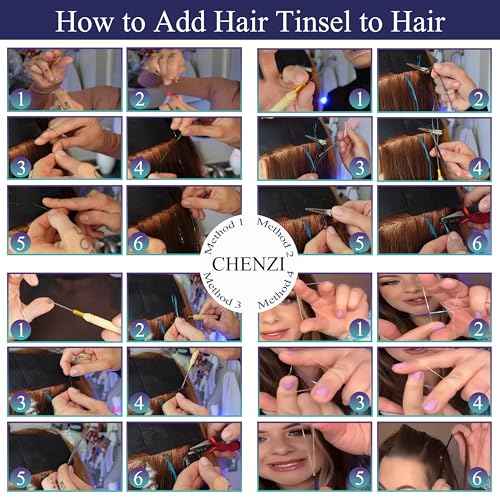 How to Add Hair Tinsel to Hair

1 2 3 4 5 6

1 2 3 4 5 6

Method 1 Method 2
CHENZI
Method 3 Method 4

1 2 3 4 5 6

1 2 3 4 5 6