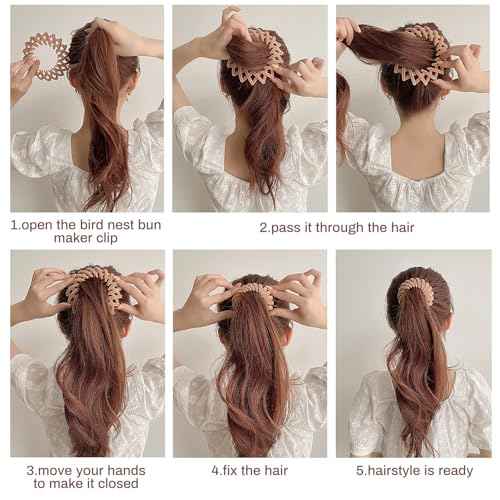 1.open the bird nest bun maker clip

2.pass it through the hair

3.move your hands to make it closed

4.fix the hair

5.hairstyle is ready