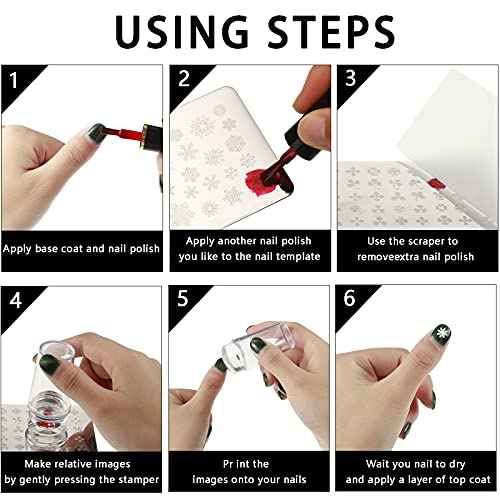 USING STEPS

1
Apply base coat and nail polish

2
Apply another nail polish you like to the nail template

3
Use the scraper to removeextra nail polish

4
Make relative images by gently pressing the stamper

5
Pr int the images onto your nails

6
Wait you nail to dry and apply a layer of top coat