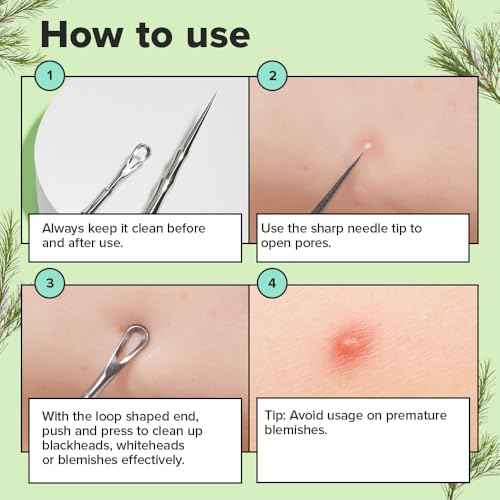 How to use

1

Always keep it clean before and after use.

2

Use the sharp needle tip to open pores.

3

With the loop shaped end, push and press to clean up blackheads, whiteheads or blemishes effectively.

4

Tip: Avoid usage on premature blemishes.