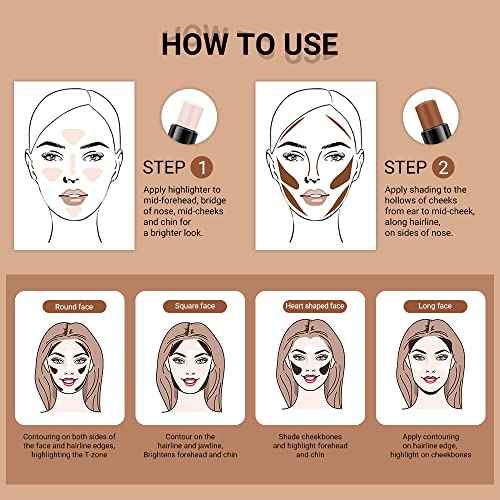 HOW TO USE

STEP 1

Apply highlighter to mid-forehead, bridge of nose, mid-cheeks and chin for a brighter look.

STEP 2

Apply shading to the hollows of cheeks from ear to mid-cheek, along hairline, on sides of nose.

Round face

Contouring on both sides of the face and hairline edges, highlighting the T-zone

Square face

Contour on the hairline and jawline, Brightens forehead and chin

Heart shaped face

Shade cheekbones and highlight forehead and chin

Long face

Apply contouring on hairline edge, highlight on cheekbones