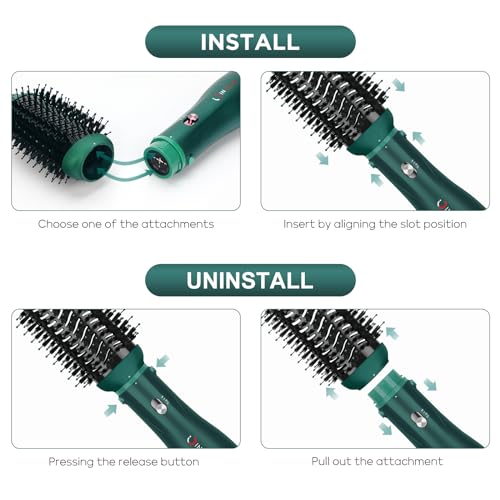 INSTALL

Choose one of the attachments

Insert by aligning the slot position

UNINSTALL

Pressing the release button

Pull out the attachment