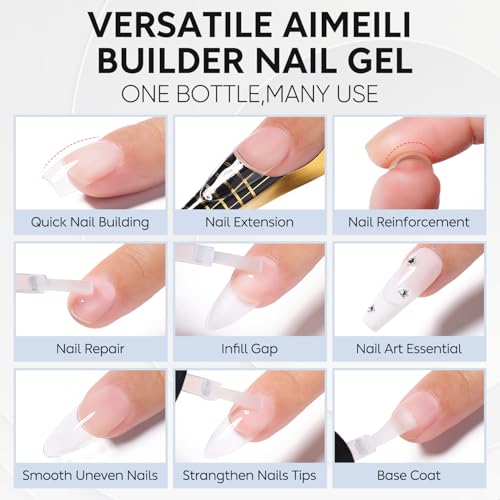 VERSATILE AIMEILI BUILDER NAIL GEL
ONE BOTTLE,MANY USE

Quick Nail Building

Nail Extension

Nail Reinforcement

Nail Repair

Infill Gap

Nail Art Essential

Smooth Uneven Nails

Strangthen Nails Tips

Base Coat