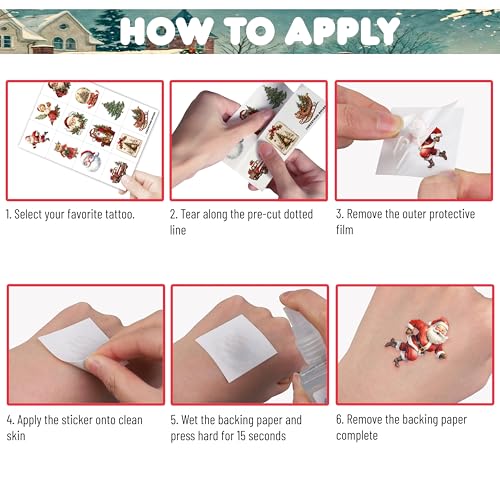 HOW TO APPLY

1. Select your favorite tattoo.

2. Tear along the pre-cut dotted line

3. Remove the outer protective film

4. Apply the sticker onto clean skin

5. Wet the backing paper and press hard for 15 seconds

6. Remove the backing paper complete