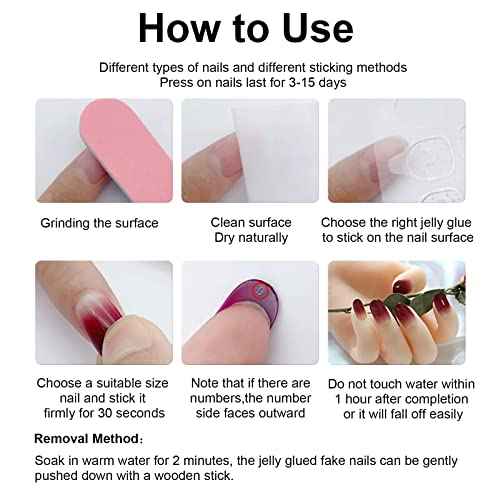 How to Use

Different types of nails and different sticking methods
Press on nails last for 3-15 days

Grinding the surface

Clean surface
Dry naturally

Choose the right jelly glue to stick on the nail surface

Choose a suitable size nail and stick it firmly for 30 seconds

Note that if there are numbers,the number side faces outward

Do not touch water within 1 hour after completion or it will fall off easily

Removal Method:

Soak in warm water for 2 minutes, the jelly glued fake nails can be gently pushed down with a wooden stick.