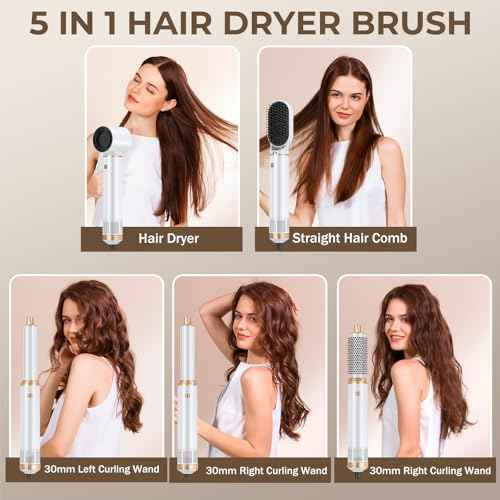 5 IN 1 HAIR DRYER BRUSH

Hair Dryer

Straight Hair Comb

30mm Left Curling Wand

30mm Right Curling Wand

30mm Right Curling Wand