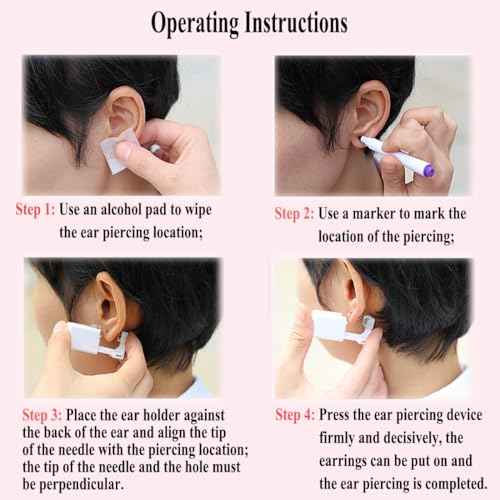 Operating Instructions

Step 1: Use an alcohol pad to wipe the ear piercing location;

Step 2: Use a marker to mark the location of the piercing;

Step 3: Place the ear holder against the back of the ear and align the tip of the needle with the piercing location; the tip of the needle and the hole must be perpendicular.

Step 4: Press the ear piercing device firmly and decisively, the earrings can be put on and the ear piercing is completed.