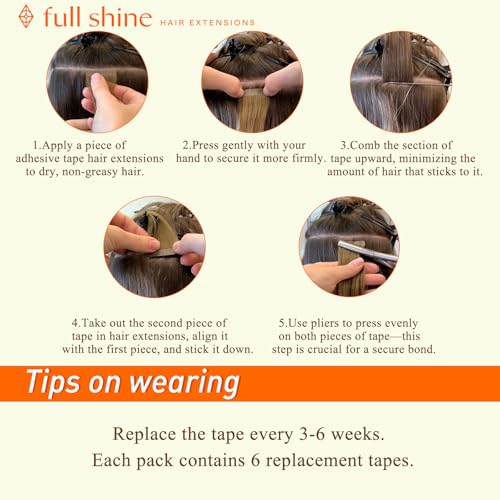 full shine HAIR EXTENSIONS

1.Apply a piece of adhesive tape hair extensions to dry, non-greasy hair.

2.Press gently with your hand to secure it more firmly.

3.Comb the section of tape upward, minimizing the amount of hair that sticks to it.

4.Take out the second piece of tape in hair extensions, align it with the first piece, and stick it down.

5.Use pliers to press evenly on both pieces of tape—this step is crucial for a secure bond.

Tips on wearing

Replace the tape every 3-6 weeks.
Each pack contains 6 replacement tapes.