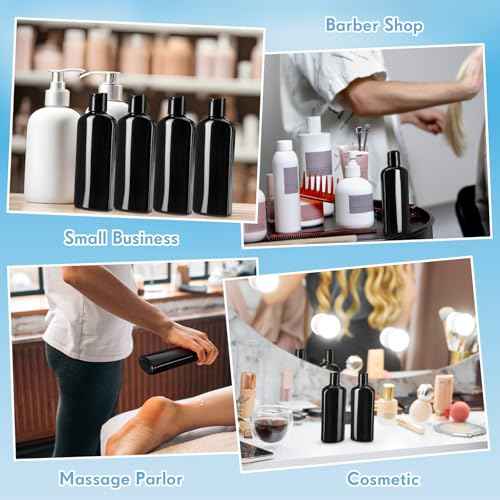 Barber Shop

Small Business

Massage Parlor

Cosmetic